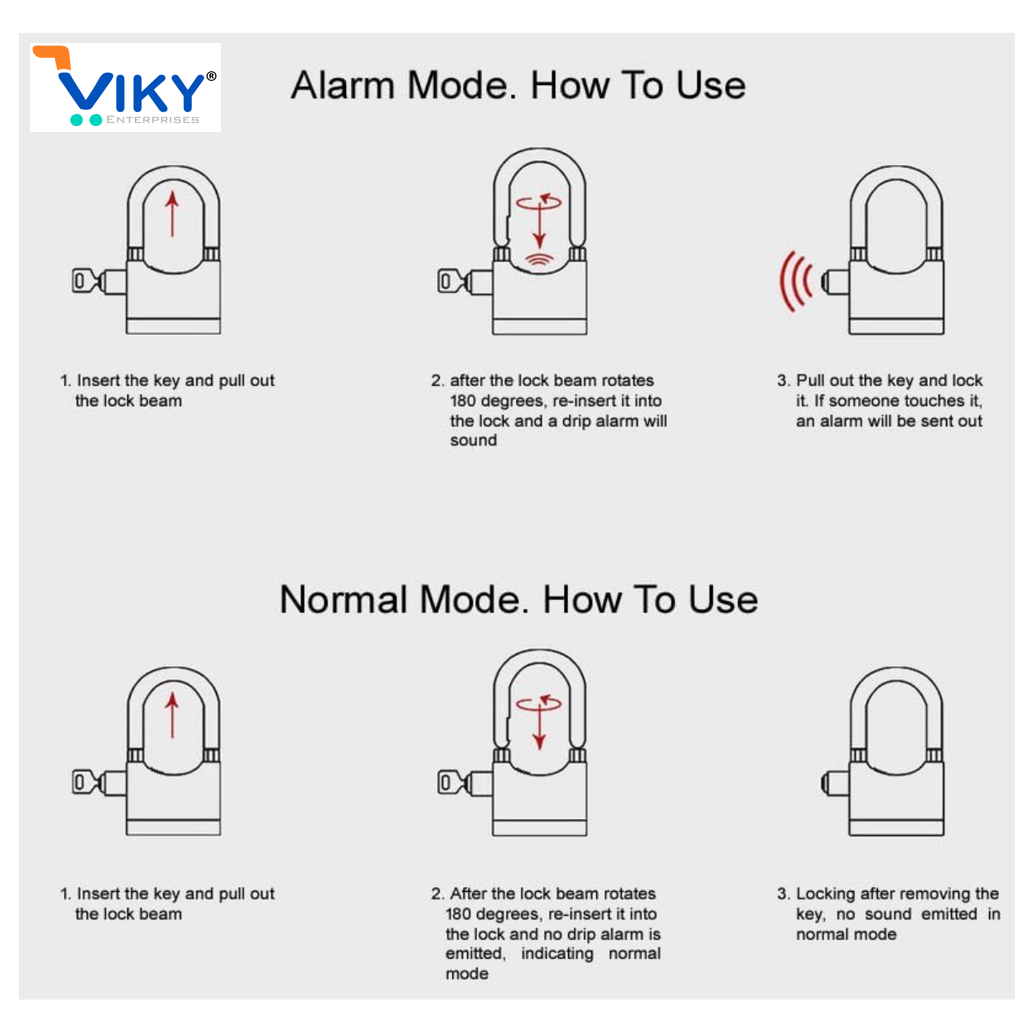 VIKY®
ENTERPRISES

Alarm Mode. How To Use

1. Insert the key and pull out the lock beam

2. after the lock beam rotates 180 degrees, re-insert it into the lock and a drip alarm will sound

3. Pull out the key and lock it. If someone touches it, an alarm will be sent out

Normal Mode. How To Use

1. Insert the key and pull out the lock beam

2. After the lock beam rotates 180 degrees, re-insert it into the lock and no drip alarm is emitted, indicating normal mode

3. Locking after removing the key, no sound emitted in normal mode